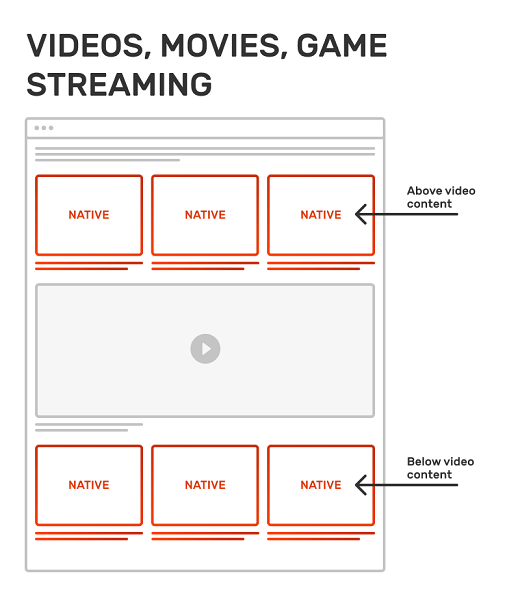 VIDEOS, MOVIES, GAME STREAMING

NATIVE

NATIVE

NATIVE

Above video content

NATIVE

NATIVE

NATIVE

Below video content